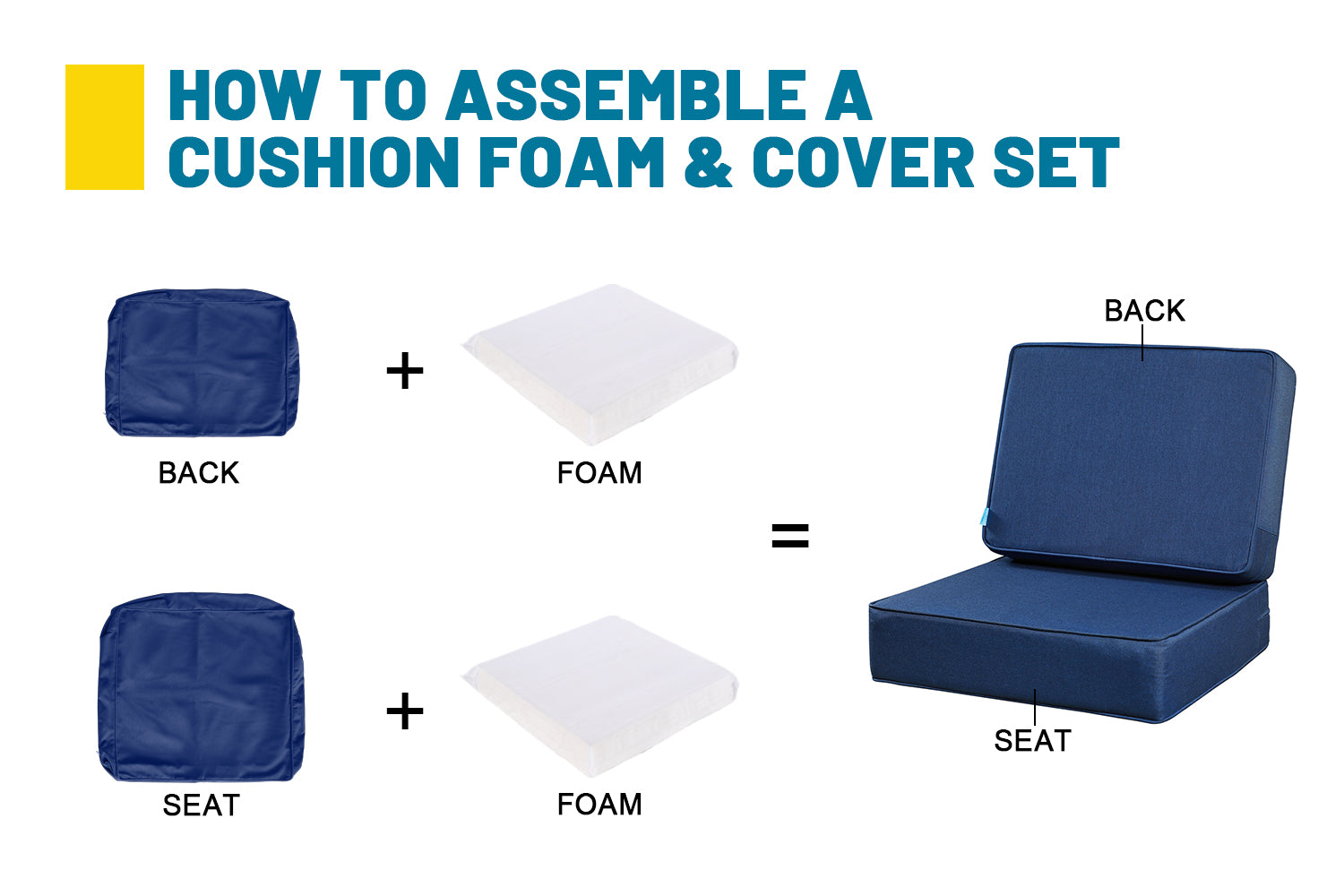 HOW TO ASSEMBLE A CUSHION FOAM & COVER SET

BACK + FOAM

SEAT + FOAM

=

BACK

SEAT