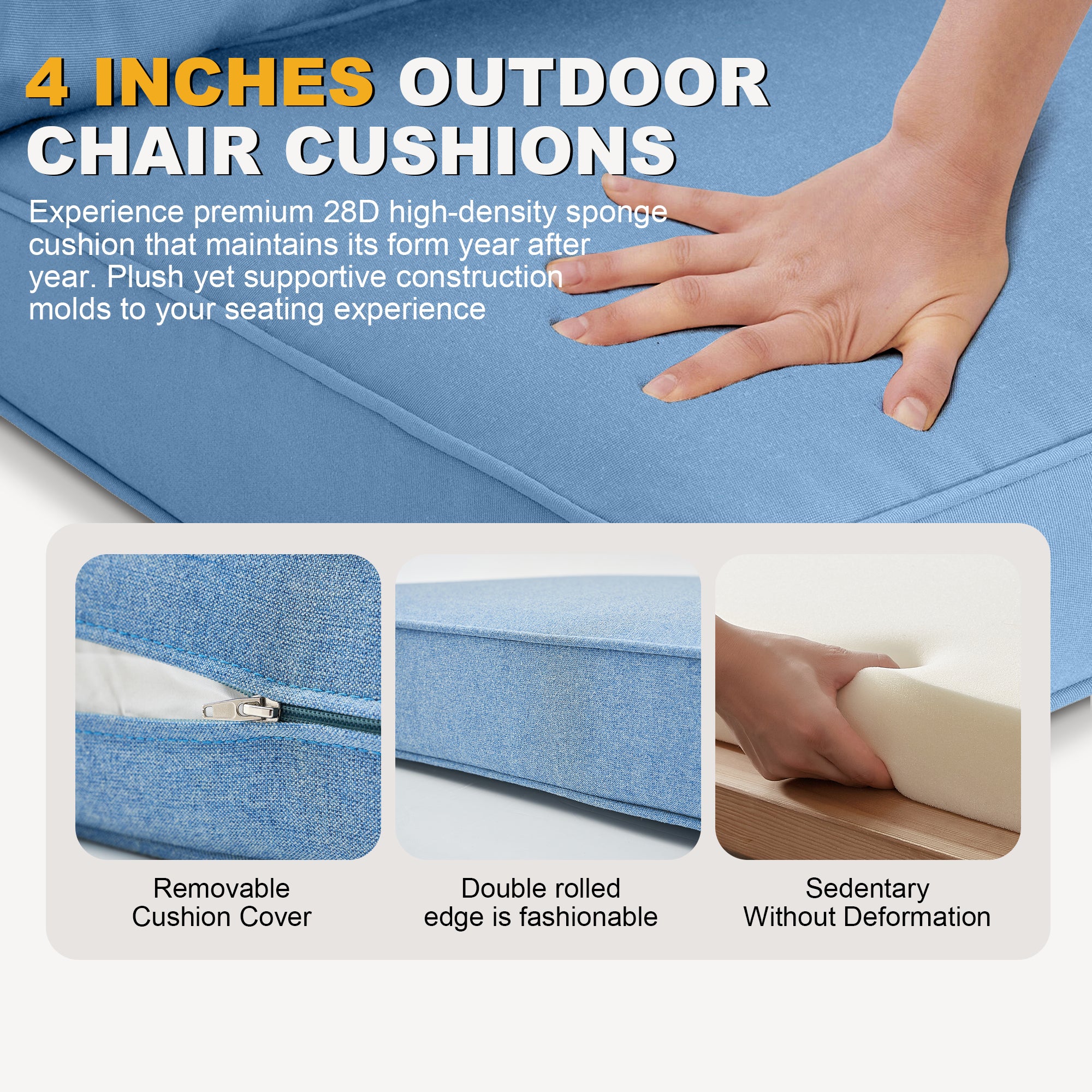 4 INCHES OUTDOOR CHAIR CUSHIONS

Experience premium 28D high-density sponge cushion that maintains its form year after year. Plush yet supportive construction molds to your seating experience

Removable Cushion Cover

Double rolled edge is fashionable

Sedentary Without Deformation